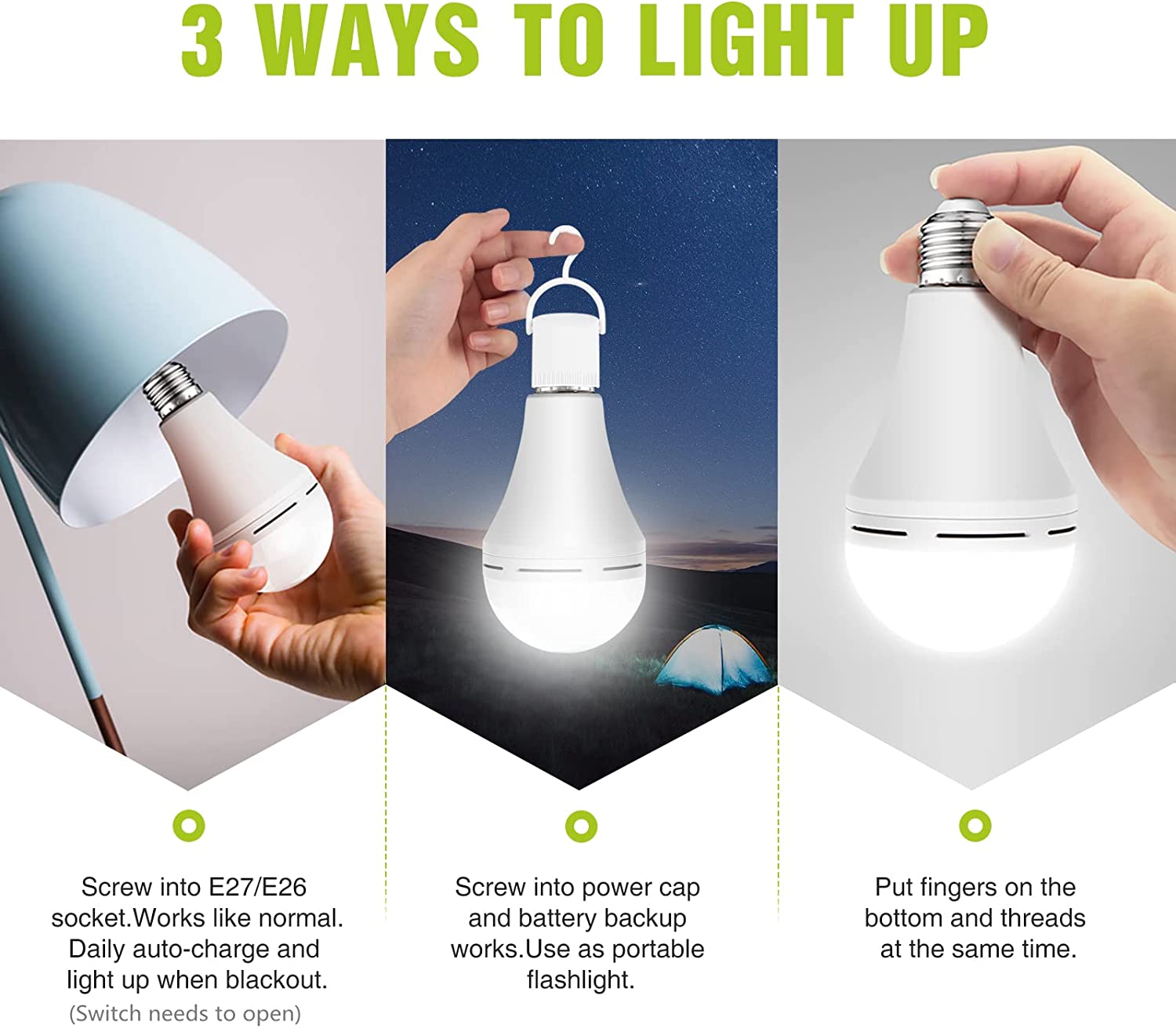 3 WAYS TO LIGHT UP

Screw into E27/E26 socket.Works like normal. Daily auto-charge and light up when blackout.
(Switch needs to open)

Screw into power cap and battery backup works.Use as portable flashlight.

Put fingers on the bottom and threads at the same time.