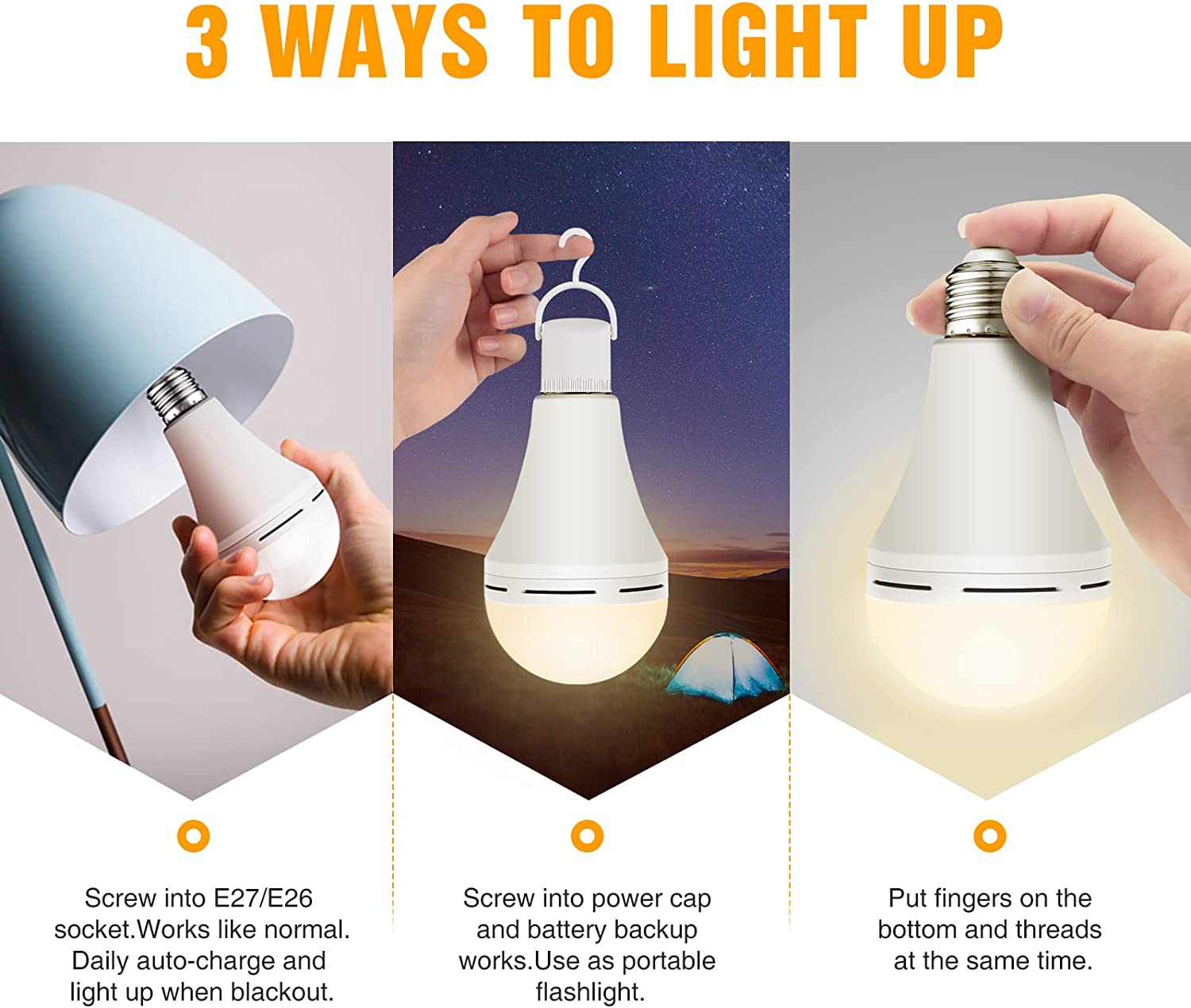 3 WAYS TO LIGHT UP

Screw into E27/E26 socket.Works like normal. Daily auto-charge and light up when blackout.

Screw into power cap and battery backup works.Use as portable flashlight.

Put fingers on the bottom and threads at the same time.