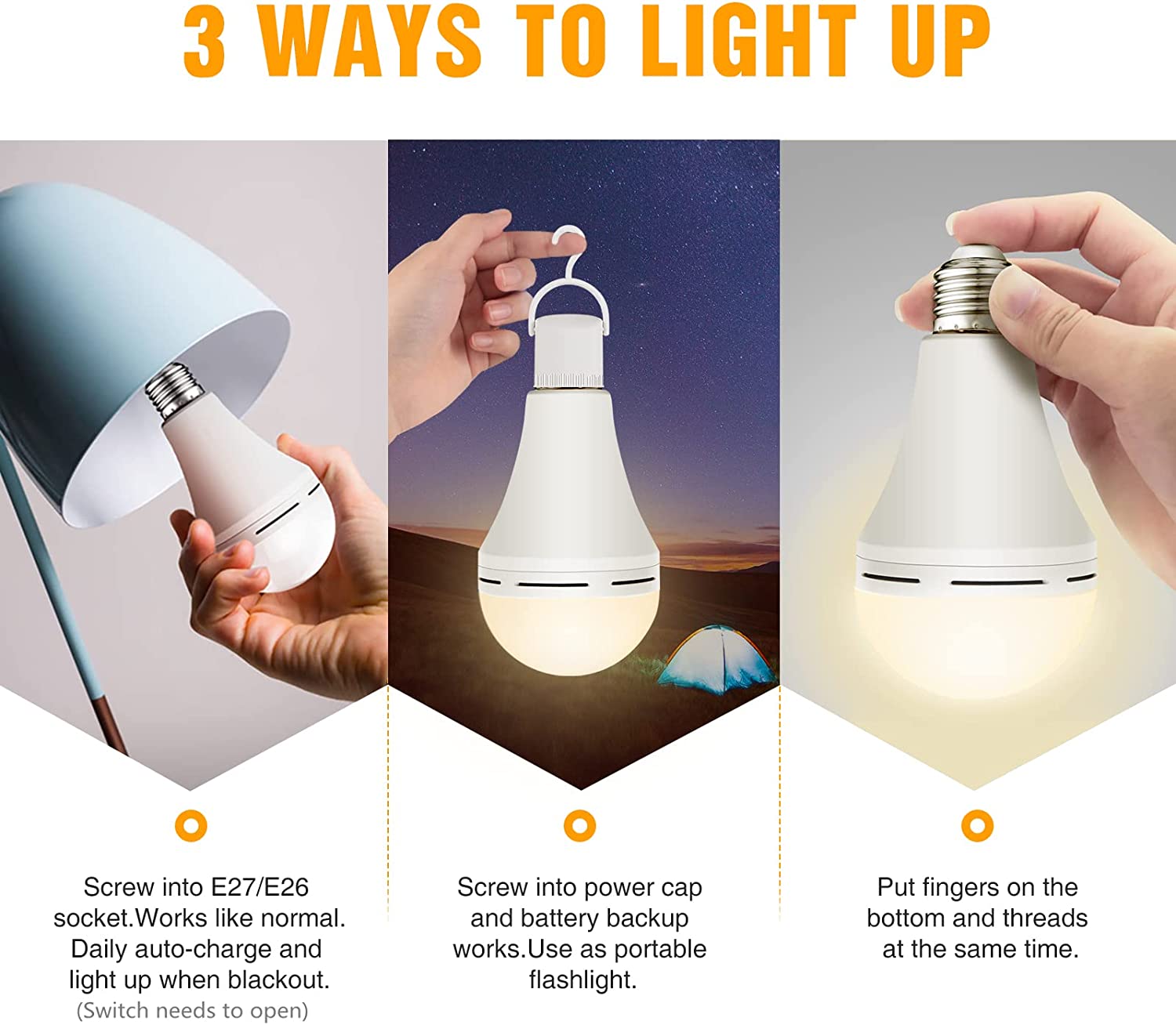 3 WAYS TO LIGHT UP

Screw into E27/E26 socket.Works like normal. Daily auto-charge and light up when blackout.
(Switch needs to open)

Screw into power cap and battery backup works.Use as portable flashlight.

Put fingers on the bottom and threads at the same time.