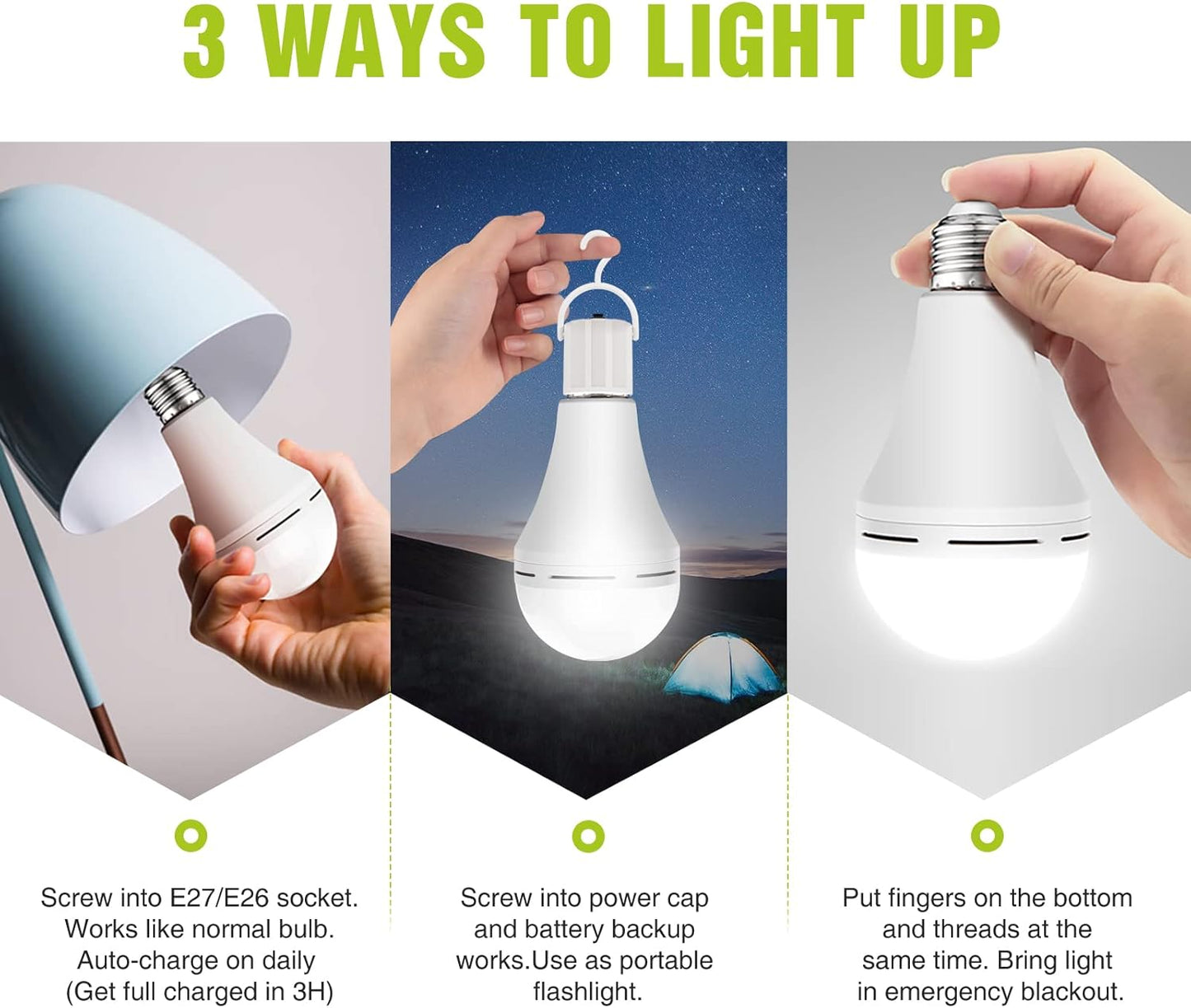 3 WAYS TO LIGHT UP

Screw into E27/E26 socket. Works like normal bulb. Auto-charge on daily (Get full charged in 3H)

Screw into power cap and battery backup works.Use as portable flashlight.

Put fingers on the bottom and threads at the same time. Bring light in emergency blackout.