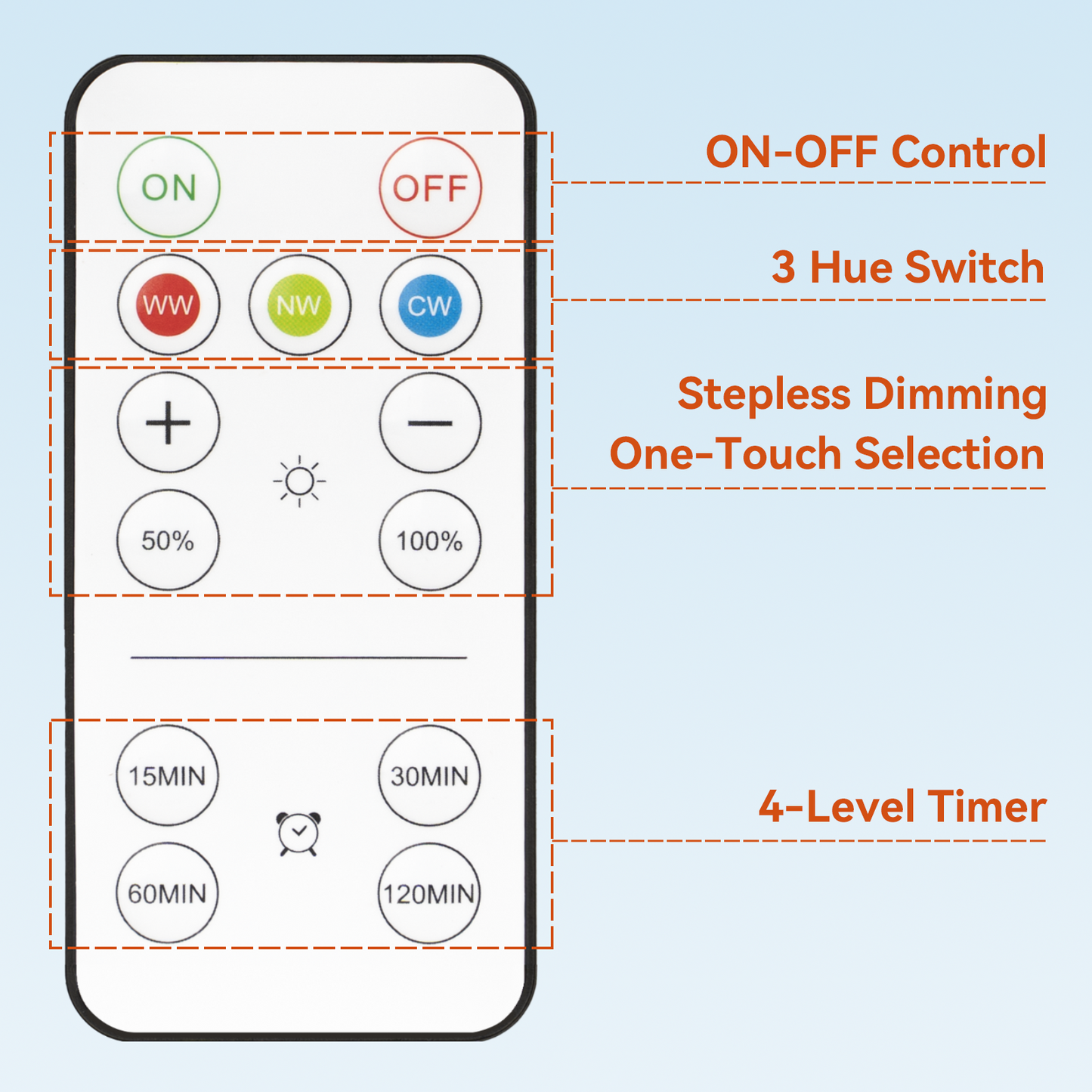 ON OFF

ON-OFF Control

WW NW CW

3 Hue Switch

+ −

50% 100%

Stepless Dimming
One-Touch Selection

15MIN 30MIN

60MIN 120MIN

4-Level Timer